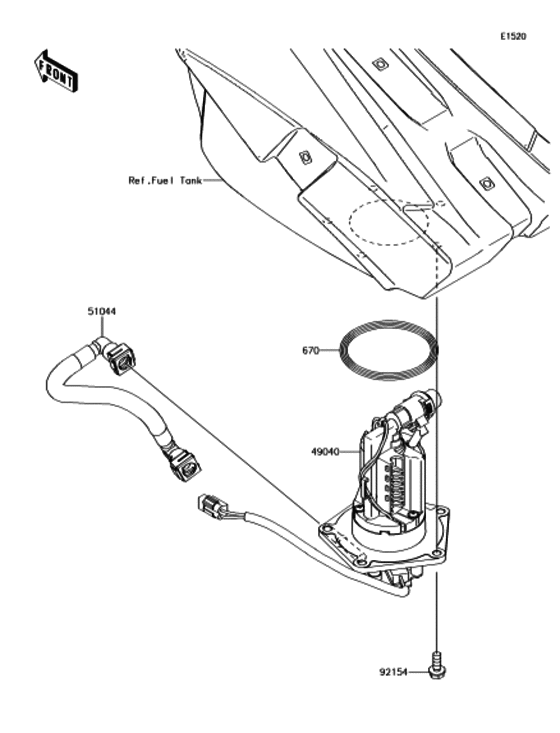 E1520

FRONT

Ref.Fuel Tank

51044

670

49040

92154