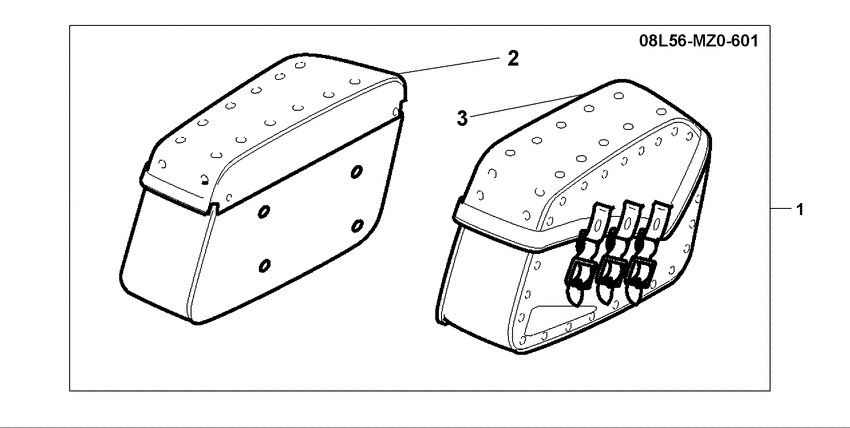 08L56-MZ0-601

2

3

1