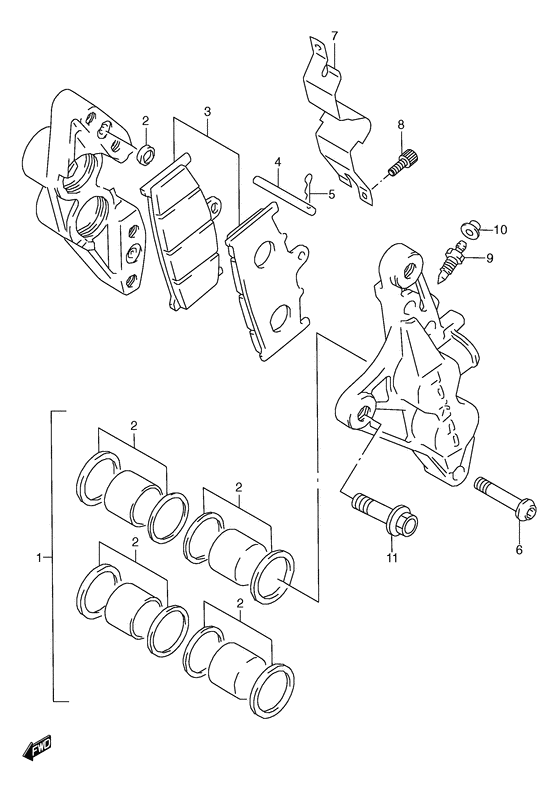 7
2
3
8
4
5
10
9
2
2
1
2
2
11
6
FWD