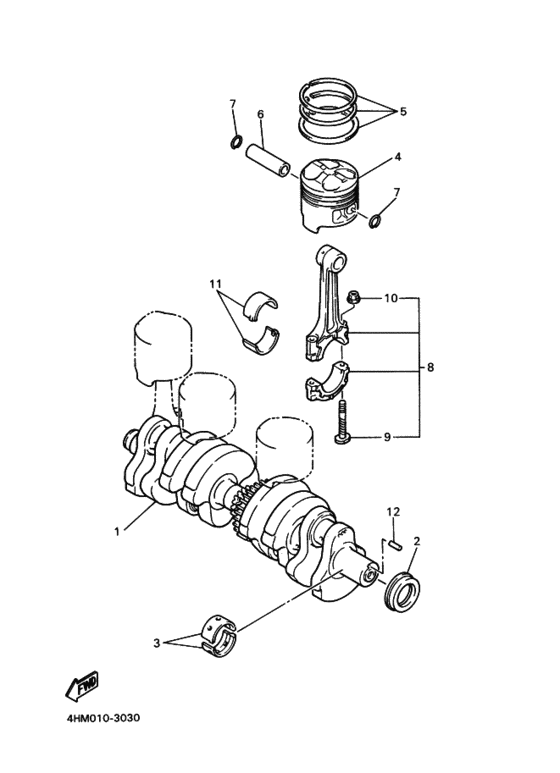 7
6
5
4
7
11
10
8
9
1
12
2
3
FWD
4HM010-3030