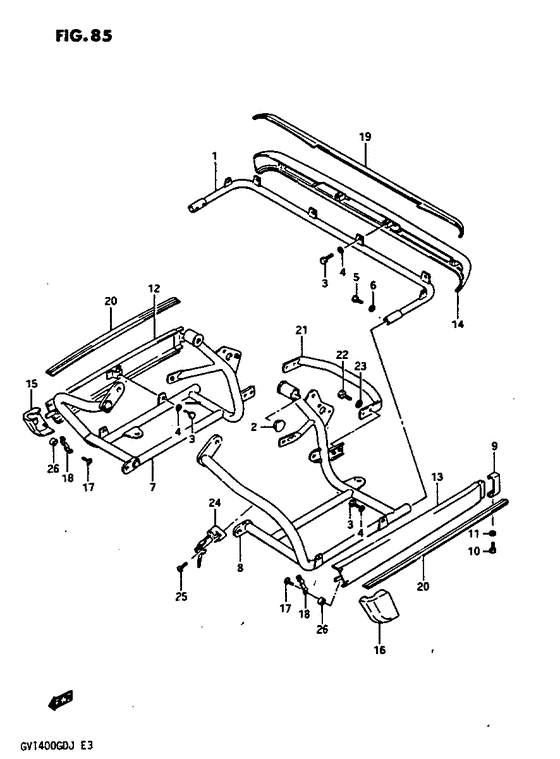 FIG. 85

19
1
3
4
5
6
14
20
12
21
22
23
15
4
3
2
26
18
17
7
9
13
24
3
4
11
10
8
20
25
17
18
26
16

GV1400GDJ E3