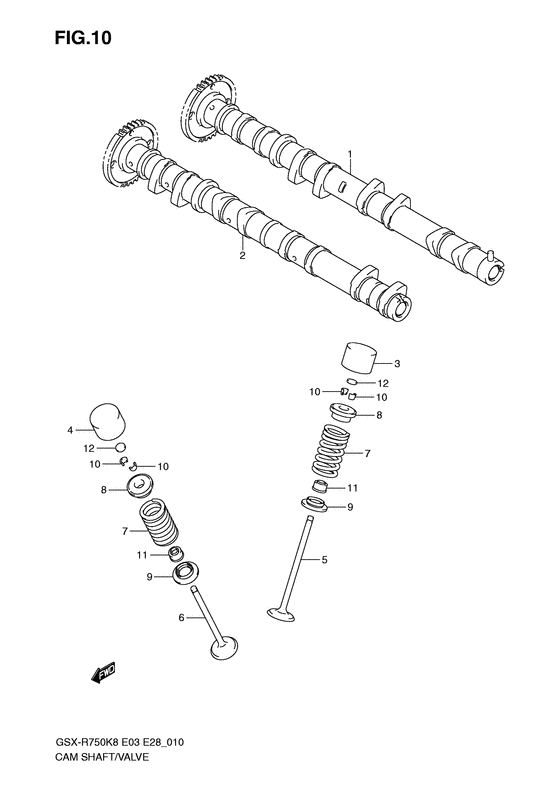 FIG.10

1

2

3

12

10

10

8

7

11

9

5

4

12

10

10

8

7

11

9

6

FWD

GSX-R750K8 E03 E28_010
CAM SHAFT/VALVE