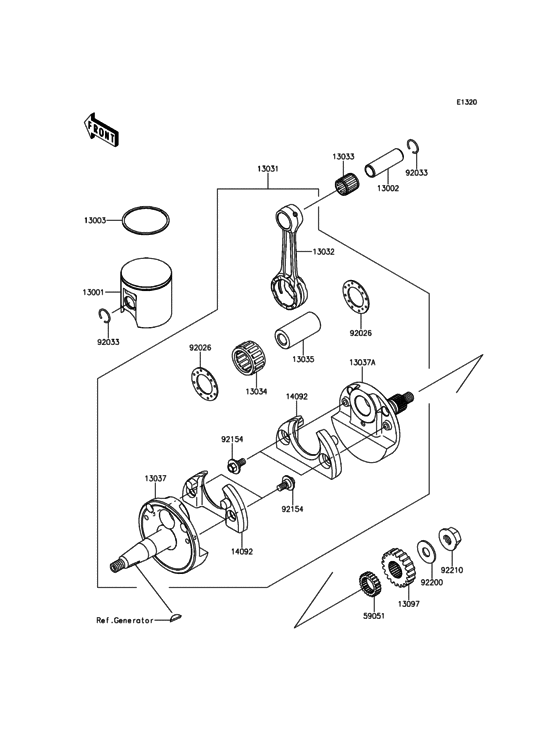 E1320

FRONT

13031
13033
13002
92033
13003
13032
13001
92033
92026
92026
13035
13034
13037A
14092
92154
13037
92154
14092
92210
92200
13097
59051
Ref.Generator