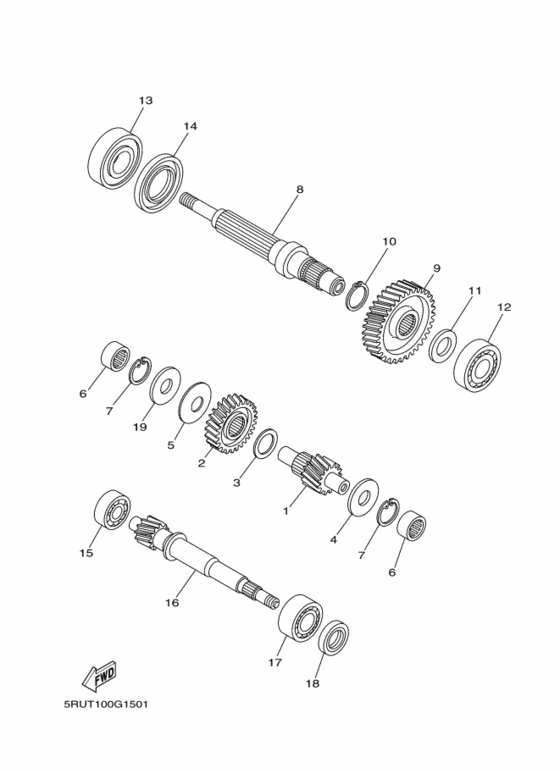 13
14
8
10
9
11
12
6
7
19
5
2
3
1
4
7
6
15
16
17
18
FWD
5RUT100G1501