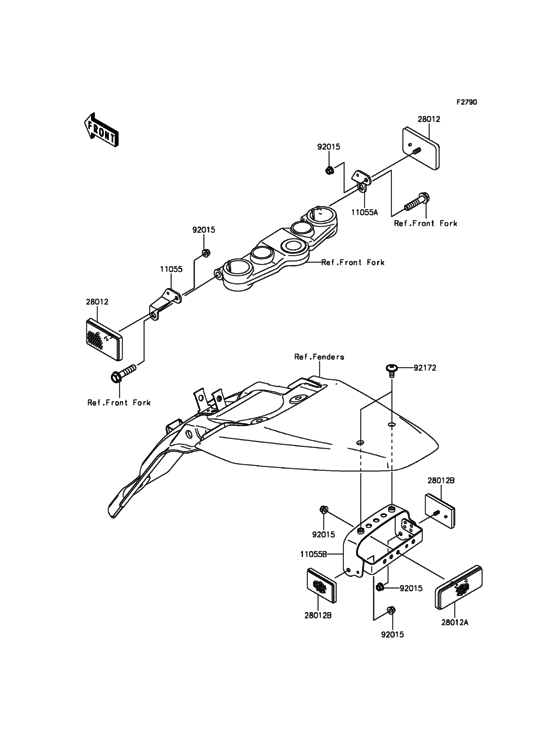 F2790

FRONT

28012

92015

11055A

Ref.Front Fork

92015

11055

Ref.Front Fork

28012

Ref.Front Fork

Ref.Fenders

92172

28012B

92015

11055B

92015

28012B

92015

28012A