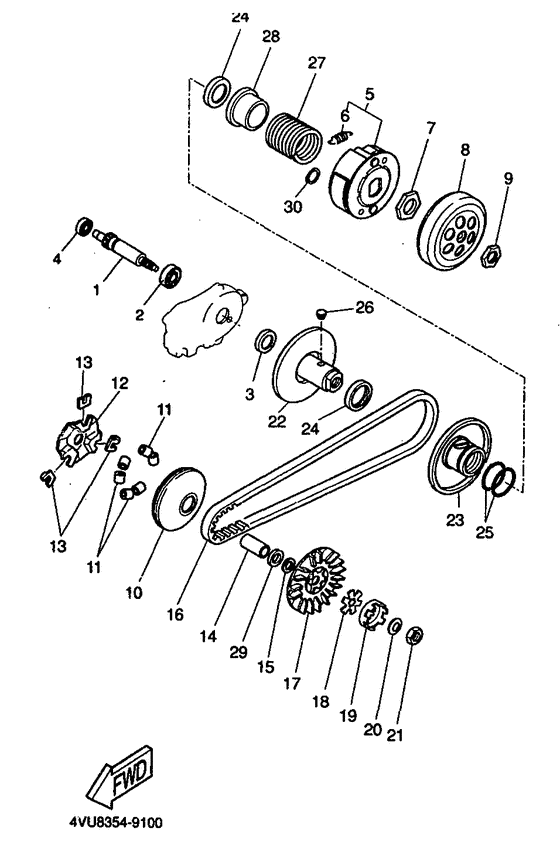 24
28
27
5
6
7
8
9
30
4
1
2
26
3
22
24
13
12
11
13
11
10
16
14
29
15
17
18
19
20
21
23
25
FWD
4VU8354-9100