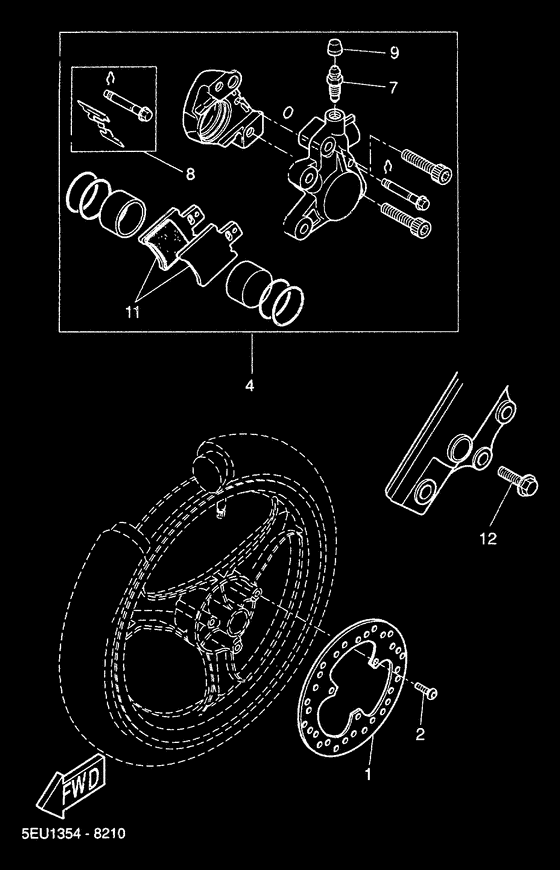 9
7
8
11
4
12
2
1
FWD
5EU1354 - 8210