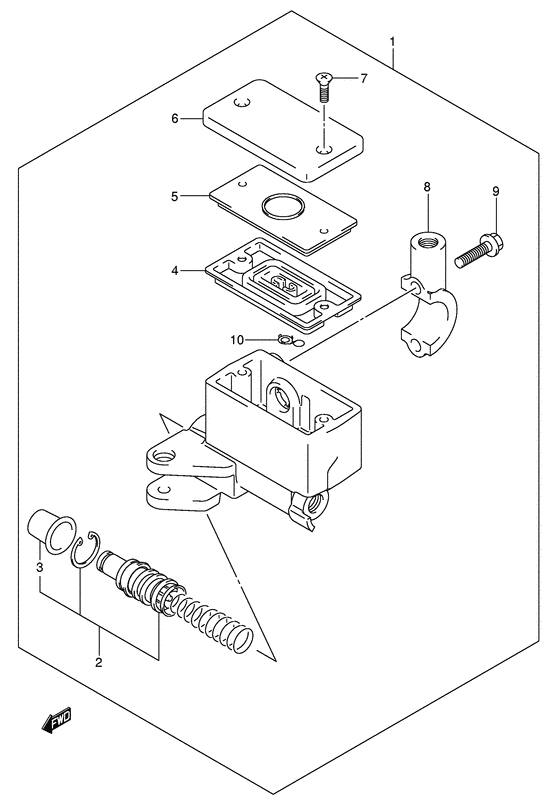 1
7
6
5
8
9
4
10
3
2
FWD