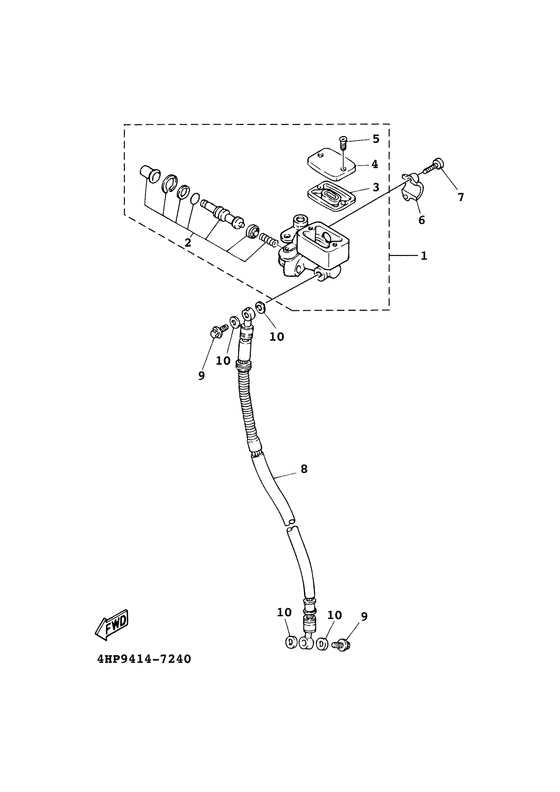 5
4
3
7
6
2
1
10
10
9
8
10
10
9
FWD
4HP9414-7240