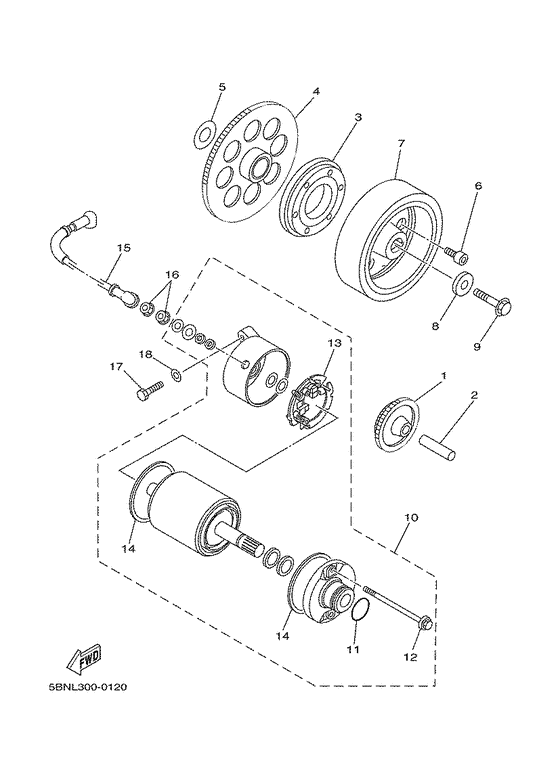 5
4
3
7
6
15
16
8
9
13
18
17
1
2
10
14
14
11
12
FWD
5BNL300-0120