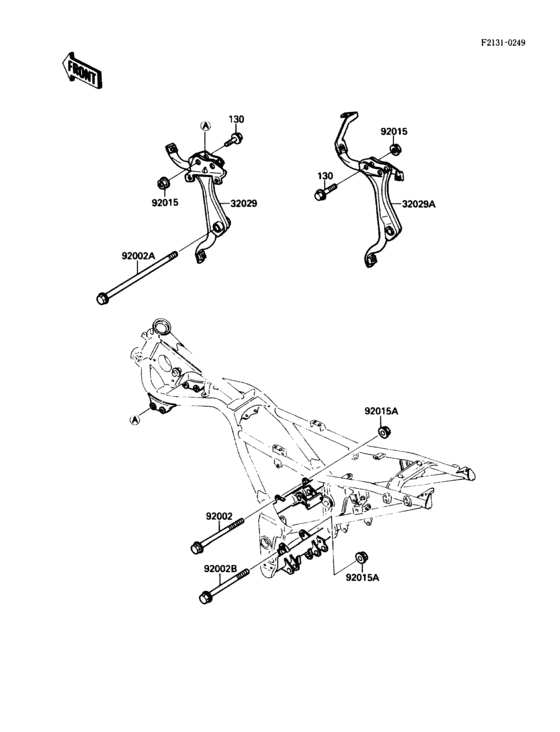 F2131-0249

FRONT

A
130
92015
32029
92002A

92015
130
32029A

A
92015A
92002
92002B
92015A