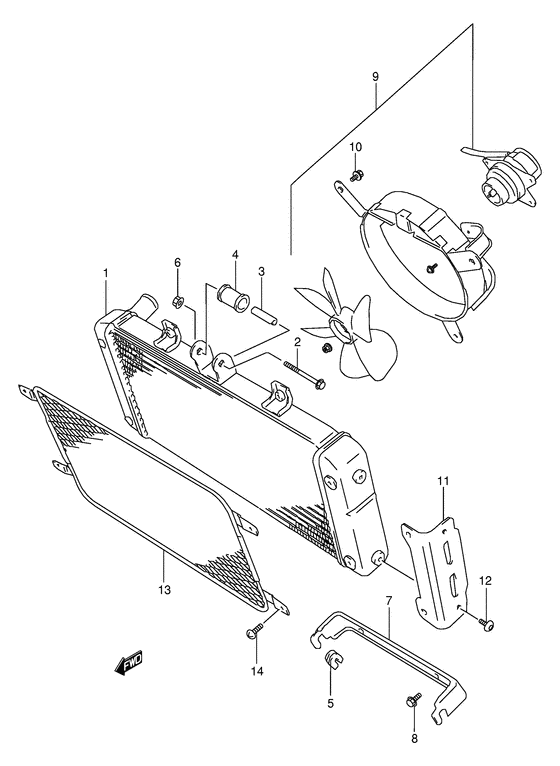 9
10
1
6
4
3
2
11
12
13
7
14
5
8
FWD