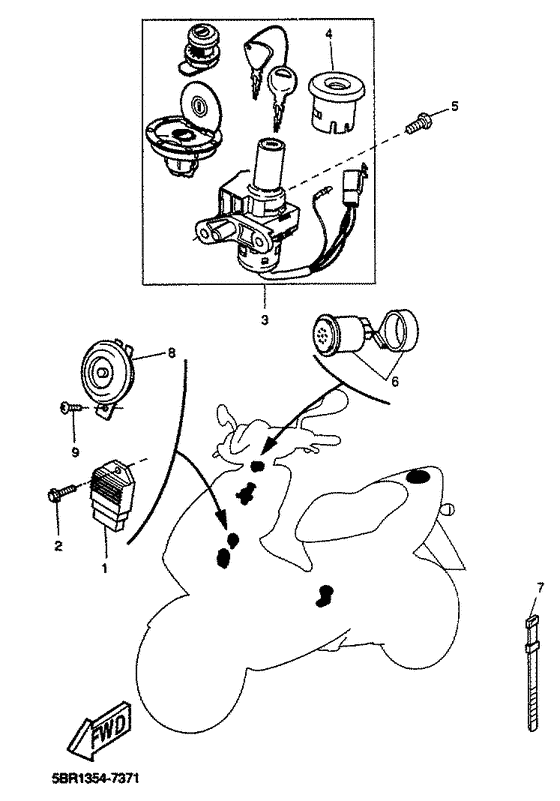 4
5
3
8
6
9
2
1
7
FWD
5BR1354-7371