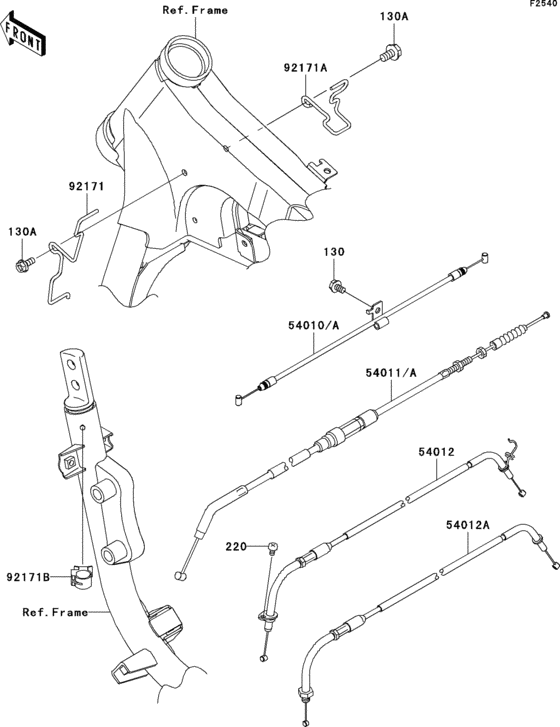 F2540

FRONT

Ref.Frame

130A

92171A

92171

130A

130

54010/A

54011/A

54012

54012A

220

92171B

Ref.Frame