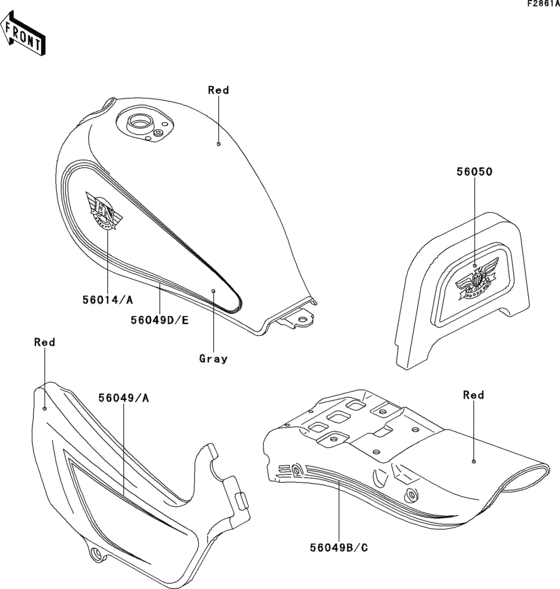 F2861A

FRONT

Red

56050

56014/A

56049D/E

Gray

Red

56049/A

Red

56049B/C