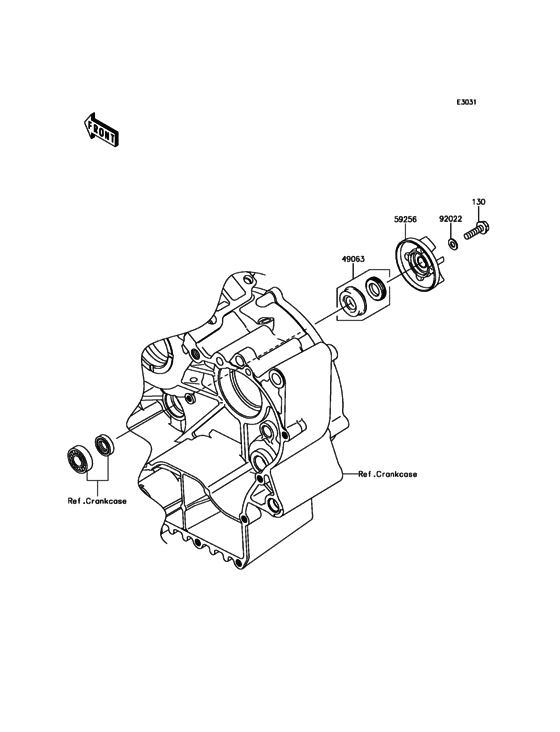 E3031

FRONT

130
59256
92022
49063

Ref.Crankcase

Ref.Crankcase