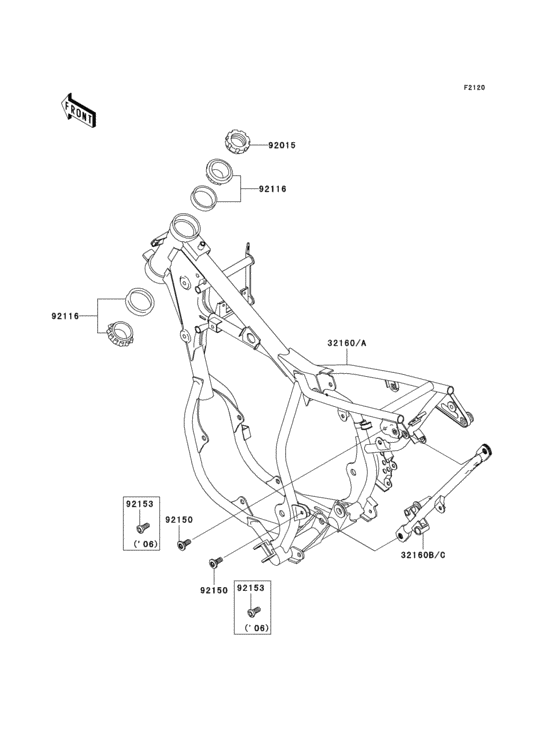 F2120

FRONT

92015

92116

92116

32160/A

92153

('06)

92150

92150

92153

('06)

32160B/C