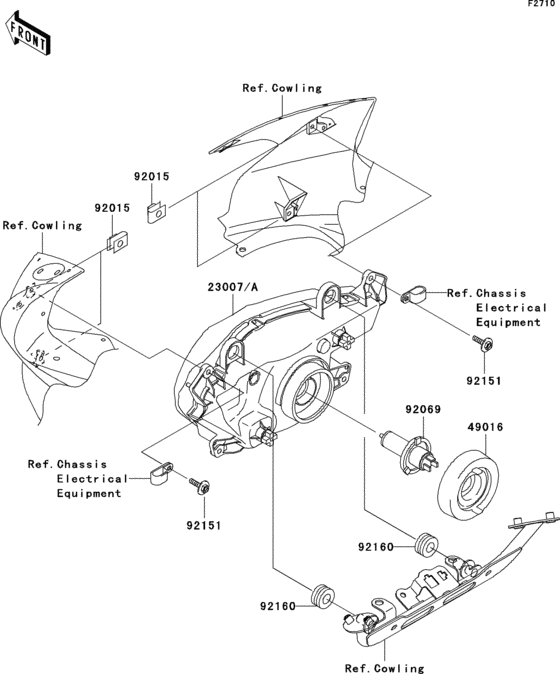 F2710

FRONT

Ref.Cowling

92015

92015

Ref.Cowling

23007/A

Ref.Chassis Electrical Equipment

92151

92069

49016

Ref.Chassis Electrical Equipment

92151

92160

92160

Ref.Cowling