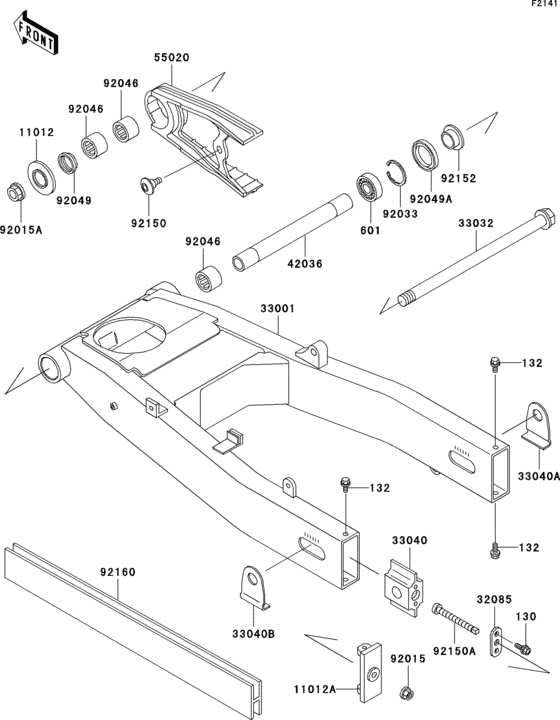 F2141

FRONT

55020
92046
92046
11012
92049
92015A
92150
92152
92049A
92033
601
33032
92046
42036
33001
132
33040A
132
132
33040
92160
33040B
32085
130
92150A
92015
11012A