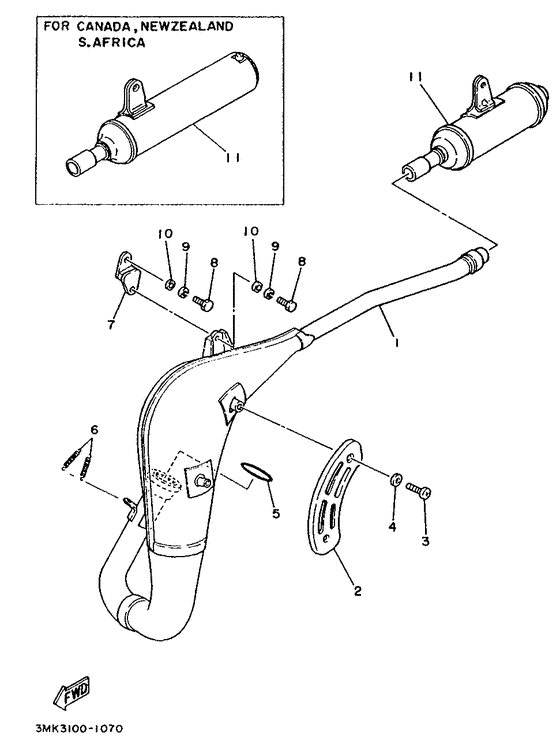 FOR CANADA, NEWZEALAND
S.AFRICA

11

11

10
9
8
10
9
8
7
1
6
5
4
3
2

FWD

3MK3100-1070