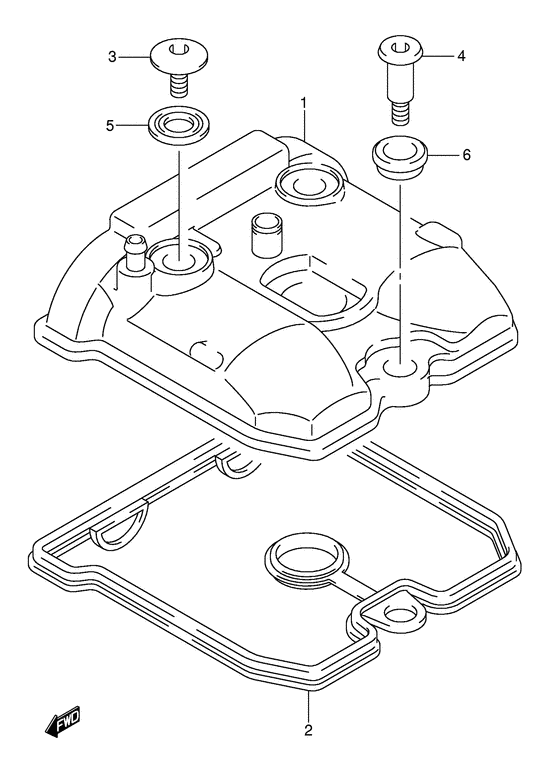 3
4
1
5
6
2
FWD