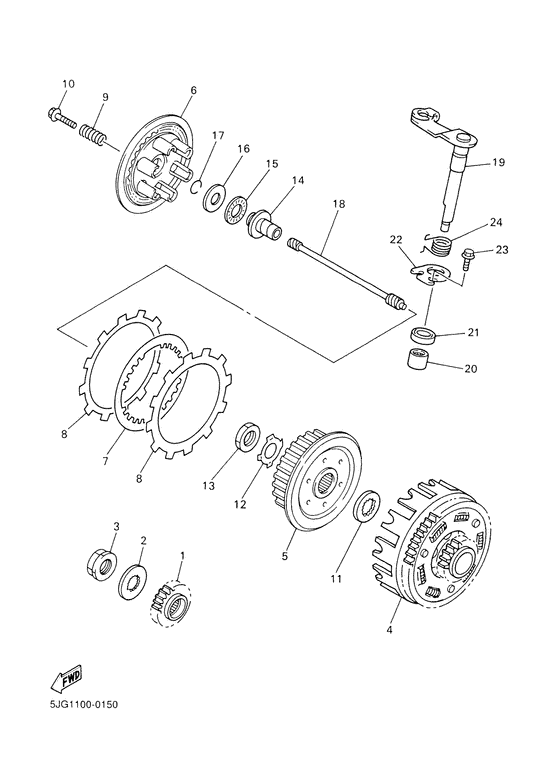 10
9
6
17
16
15
14
18
19
24
22
23
21
20
8
7
8
13
12
5
11
4
3
2
1
FWD
5JG1100-0150