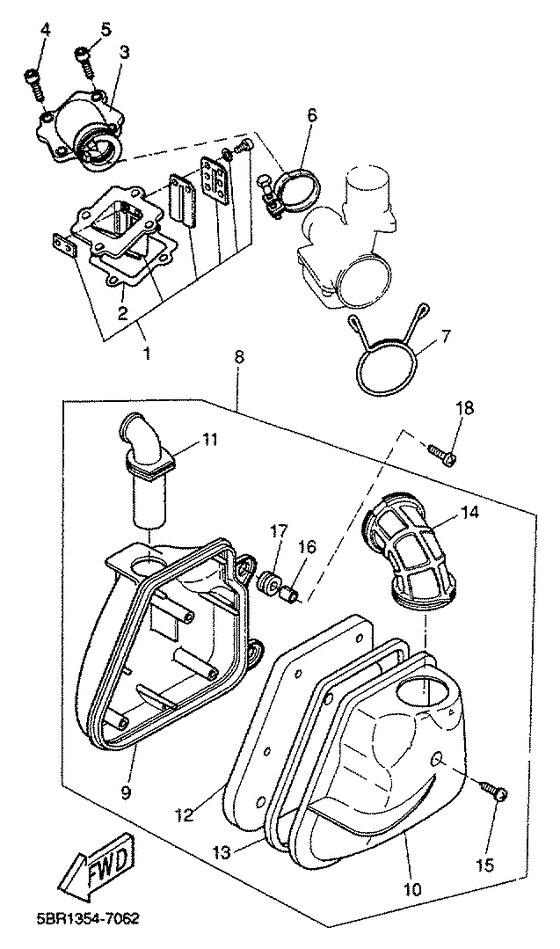 4
5
3
6
2
1
7
8
18
11
14
17
16
9
12
13
10
15
FWD
5BR1354-7062