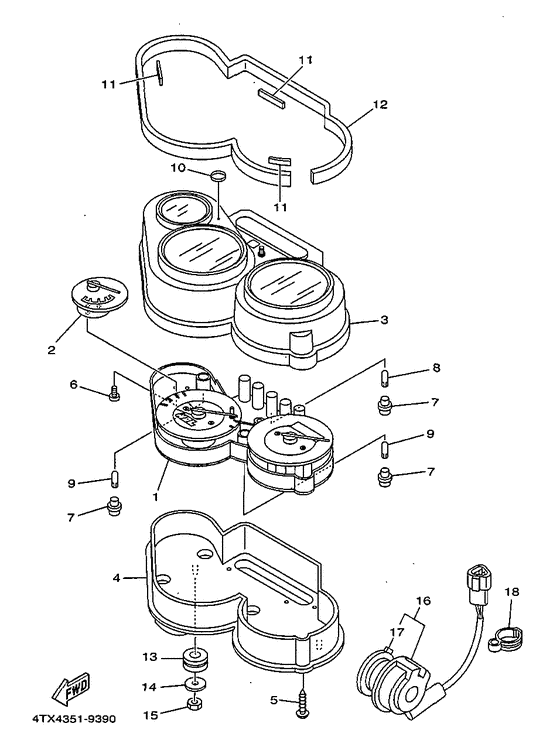 11
11
12
10
11
2
3
6
8
7
9
9
7
1
7
4
16
18
17
13
14
5
15
FWD
4TX4351-9390