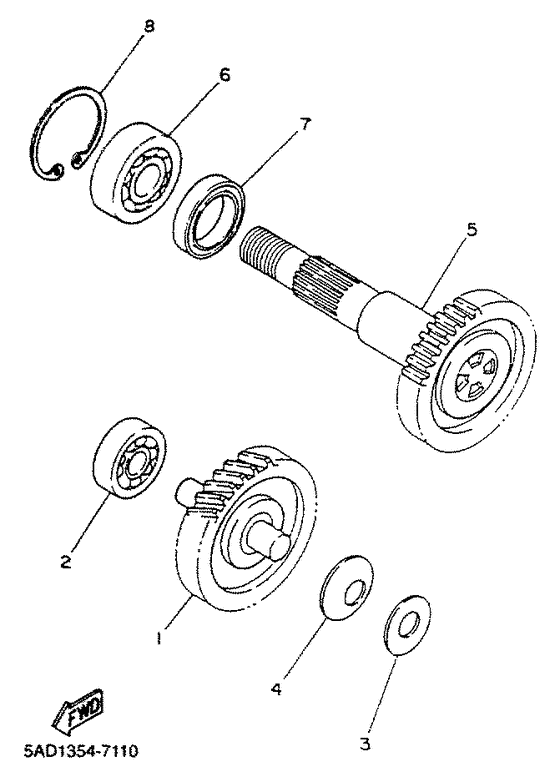 8
6
7
5
2
1
4
3
FWD
5AD1354-7110