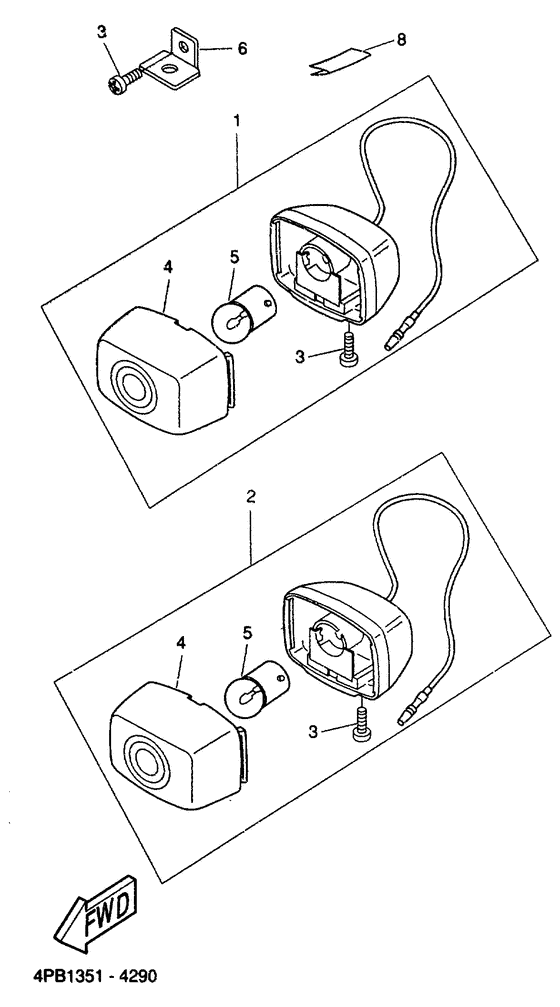 3
6
8
1
4
5
3
2
4
5
3
FWD
4PB1351 - 4290