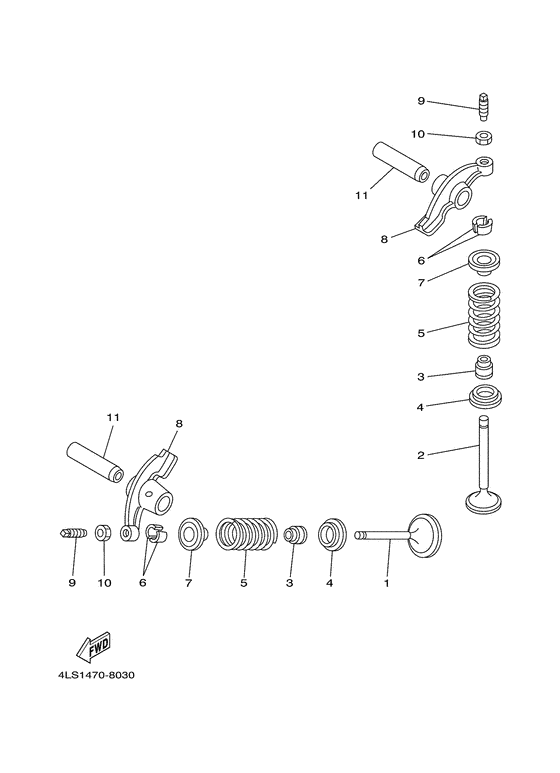 9
10
11
8
6
7
5
3
4
2

11
8

9
10
6
7
5
3
4
1

FWD

4LS1470-8030