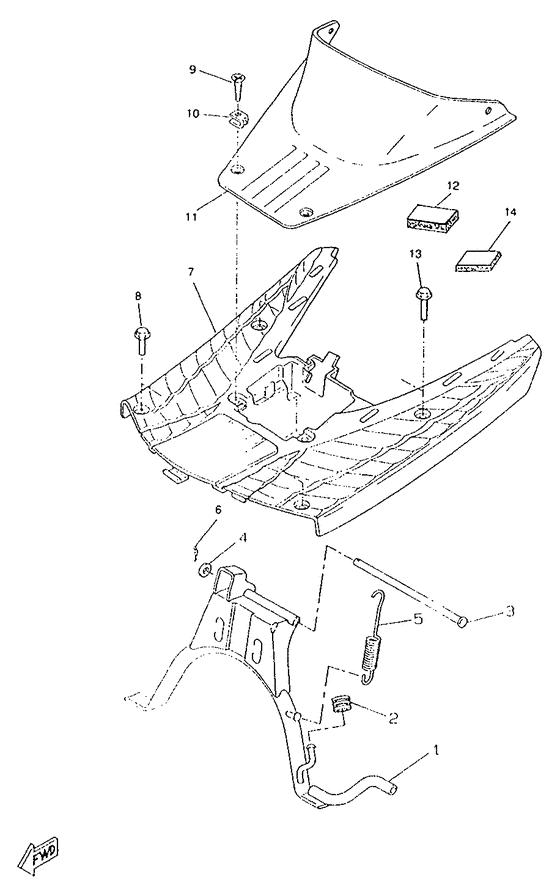 9
10
11
12
14
13
7
8
6
4
3
5
2
1
FWD