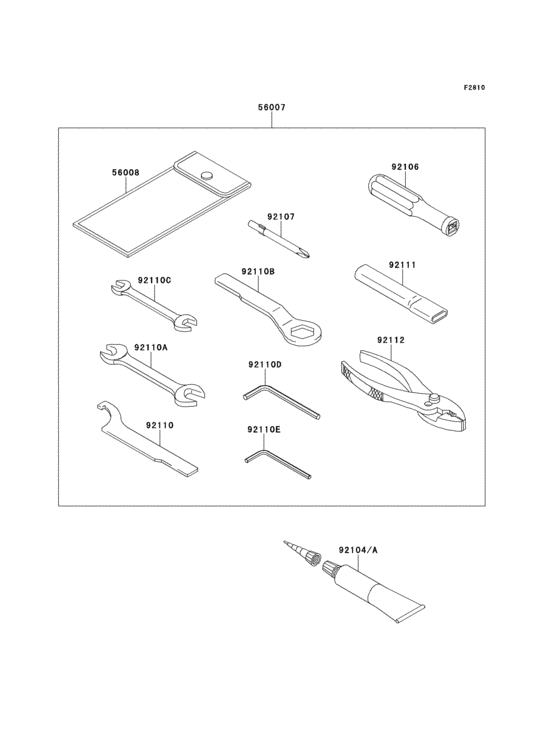 F2810

56007

56008

92106

92107

92110C

92110B

92111

92110A

92110D

92112

92110

92110E

92104/A