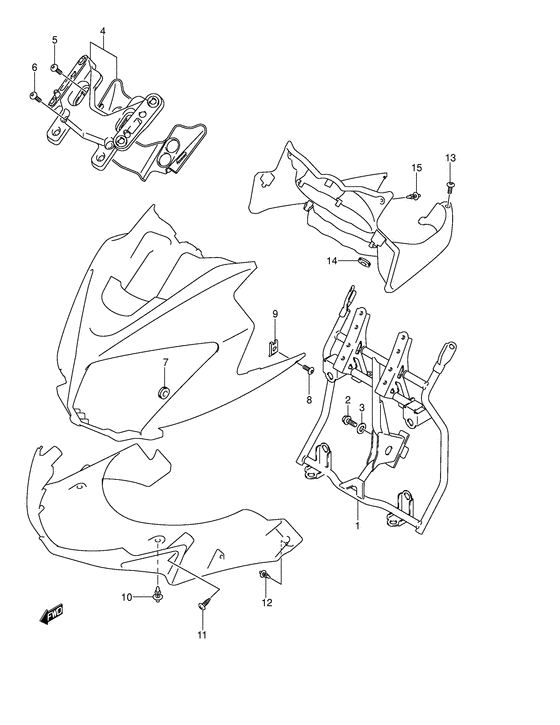 4
5
6
15
13
14
9
7
8
2
3
1
10
12
11
FWD