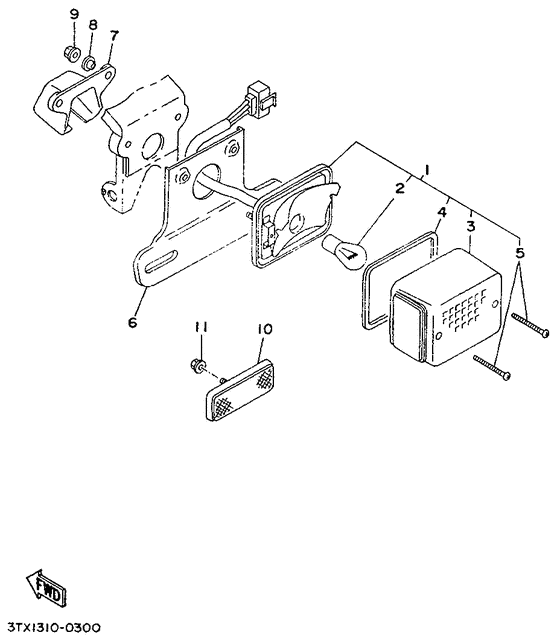 9
8
7
1
2
4
3
5
6
11
10
FWD
3TX1310-0300