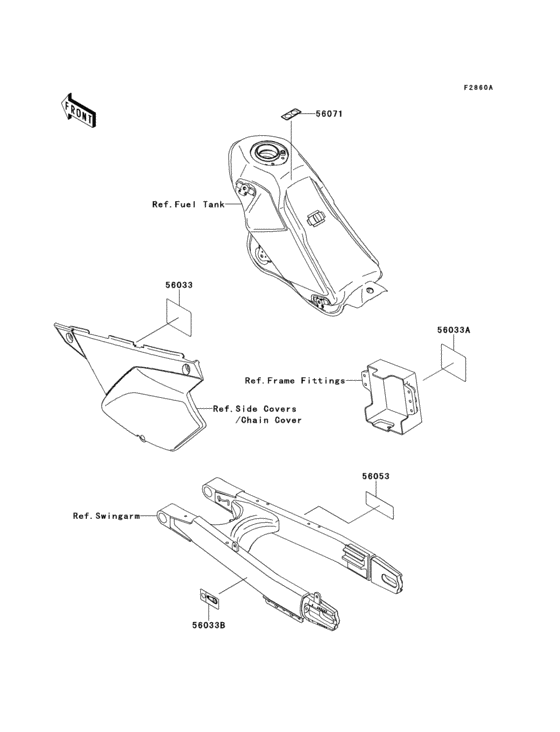 F2860A

FRONT

56071

Ref.Fuel Tank

56033

56033A

Ref.Frame Fittings

Ref.Side Covers
/Chain Cover

56053

Ref.Swingarm

56033B