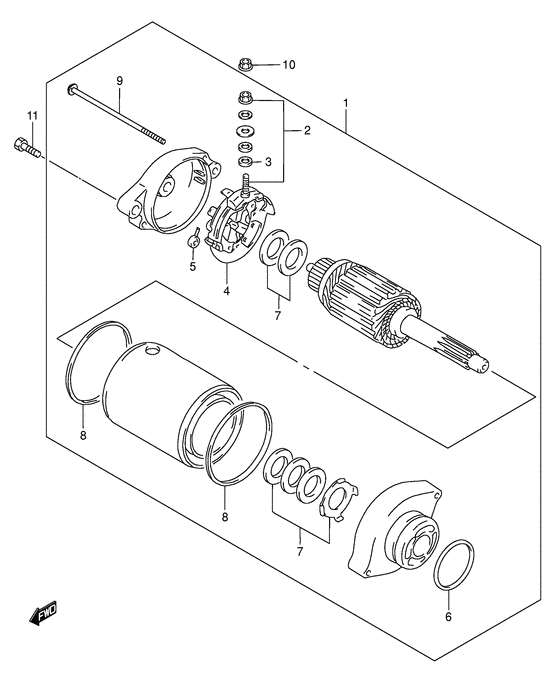 10
9
1
11
2
3
5
4
7
8
8
7
6
FWD