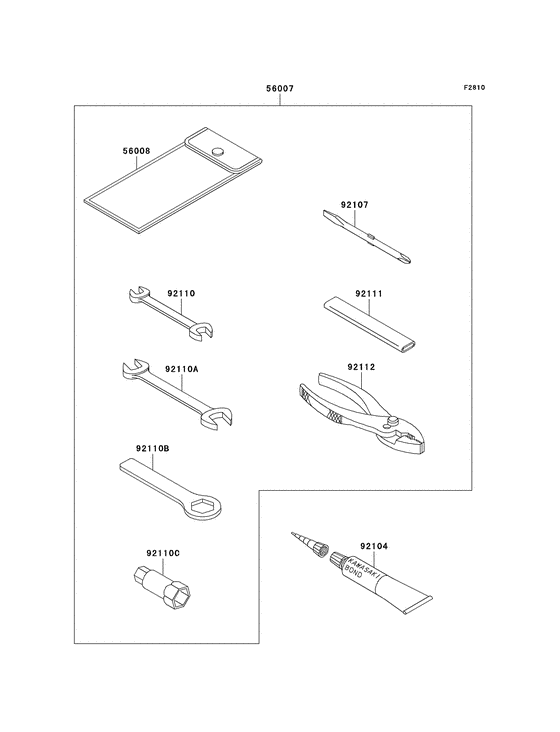 56007

F2810

56008

92107

92110

92111

92110A

92112

92110B

92110C

92104

KAWASAKI BOND