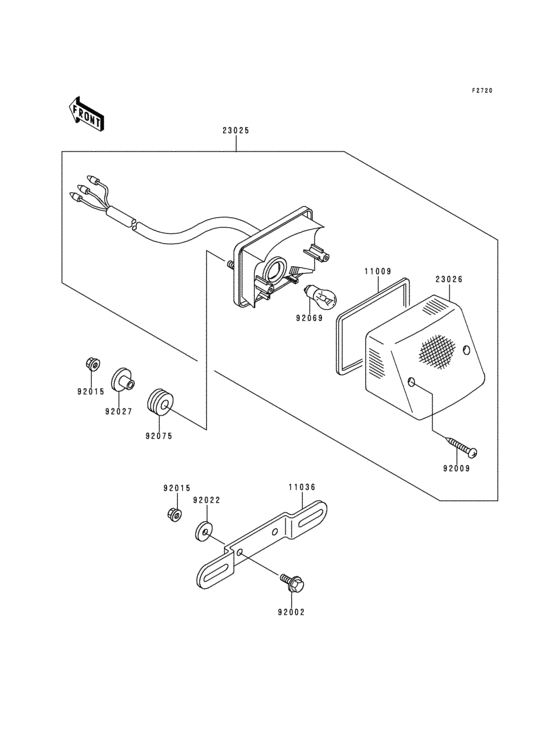 F2720

FRONT

23025

11009

23026

92069

92015

92027

92075

92009

92015

92022

11036

92002