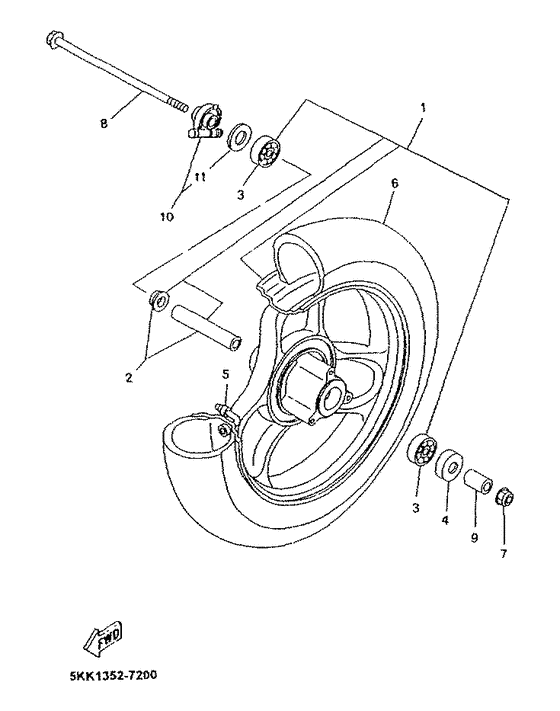 8
1
11
3
10
6
2
5
3
4
9
7
FWD
5KK1352-7200