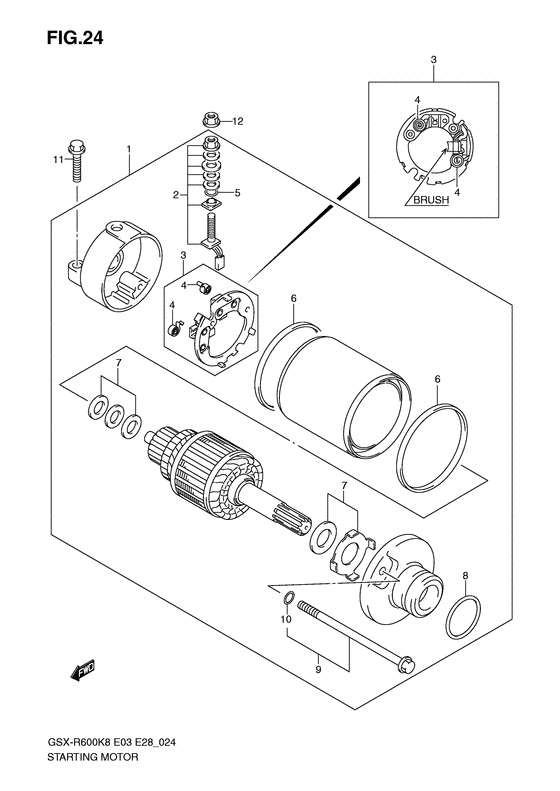 FIG.24

3
4
4
BRUSH

12
11
1
2
5
3
4
4
6
6
7
7
8
10
9
FWD

GSX-R600K8 E03 E28_024
STARTING MOTOR