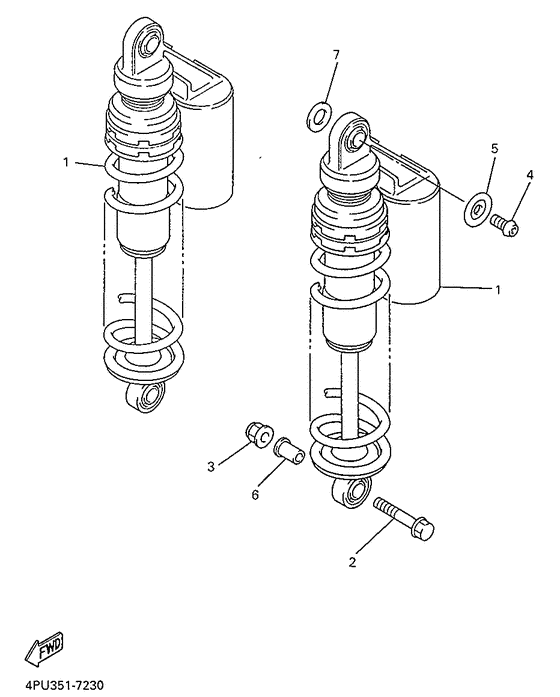 7
1
5
4
1
3
6
2
FWD
4PU351-7230