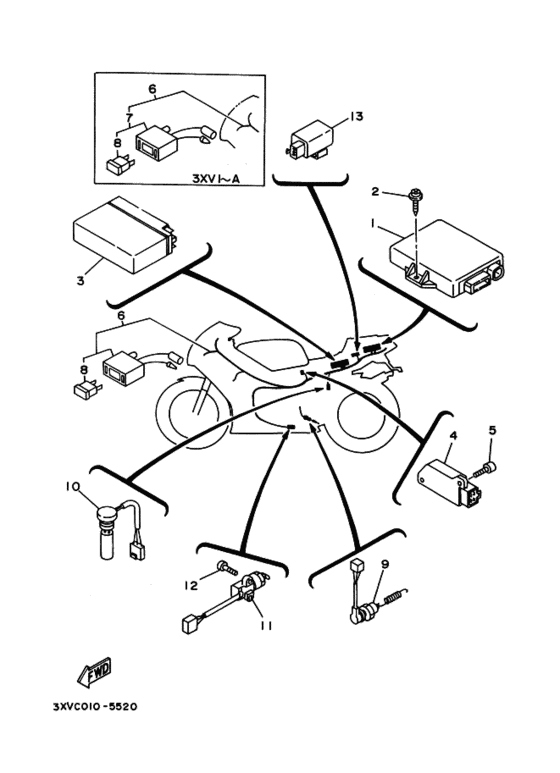 6
7
8
3XV1~A
13
2
1
3
6
8
4
5
10
12
11
9
FWD
3XVC010-5520