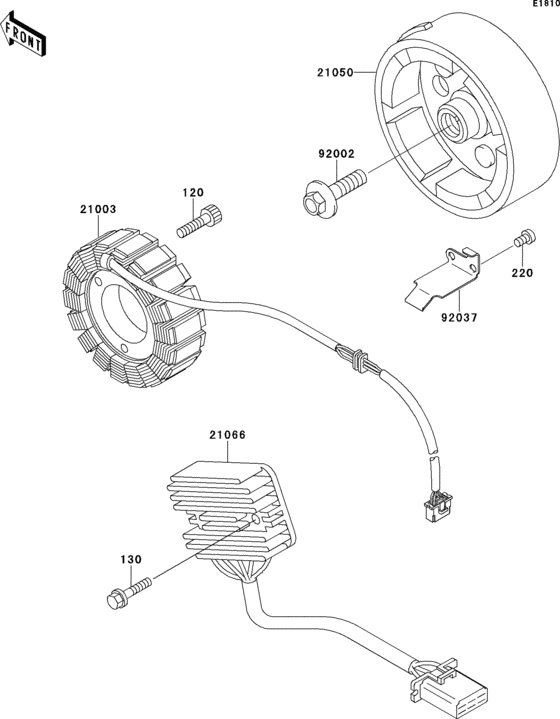 E1810

FRONT

21050

92002

120

21003

220

92037

21066

130