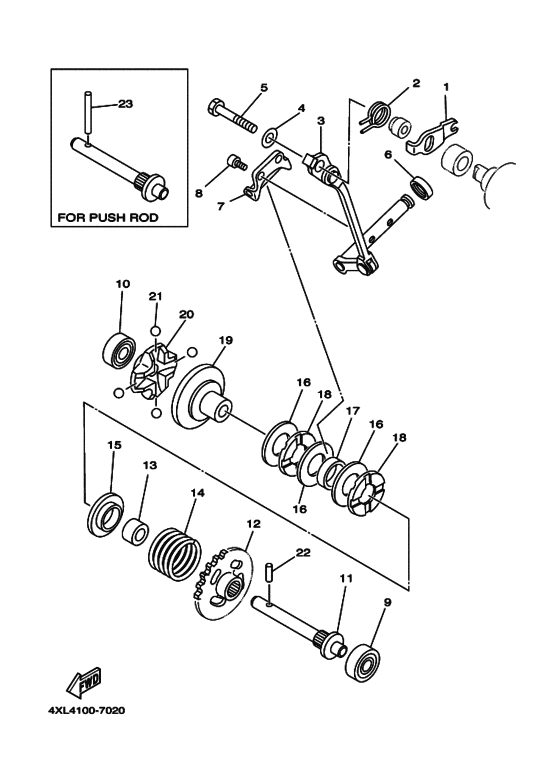 23
FOR PUSH ROD
5
4
3
2
1
6
8
7
10
21
20
19
16
18
17
16
18
16
15
13
14
12
22
11
9
FWD
4XL4100-7020