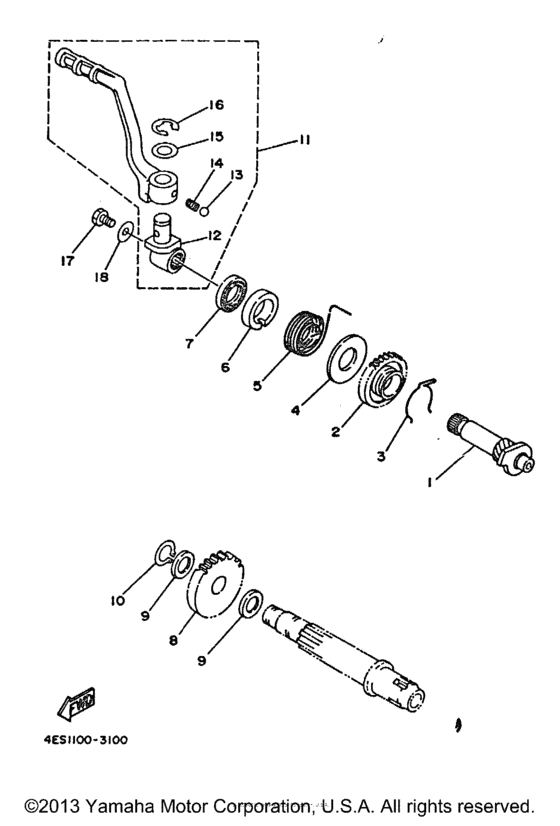 16
15
11
14
13
12
17
18
7
6
5
4
2
3
1
10
9
8
9
FWD
4ES1100-3100

©2013 Yamaha Motor Corporation, U.S.A. All rights reserved.