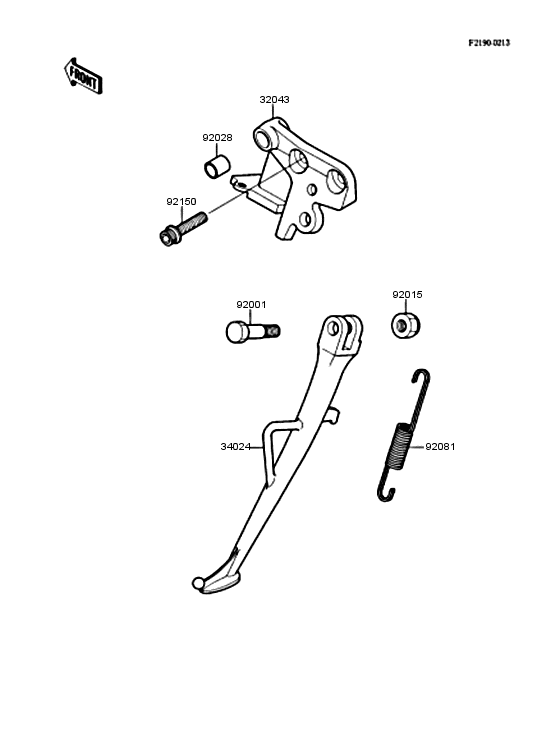 F2190-0213

FRONT

32043

92028

92150

92001

92015

34024

92081