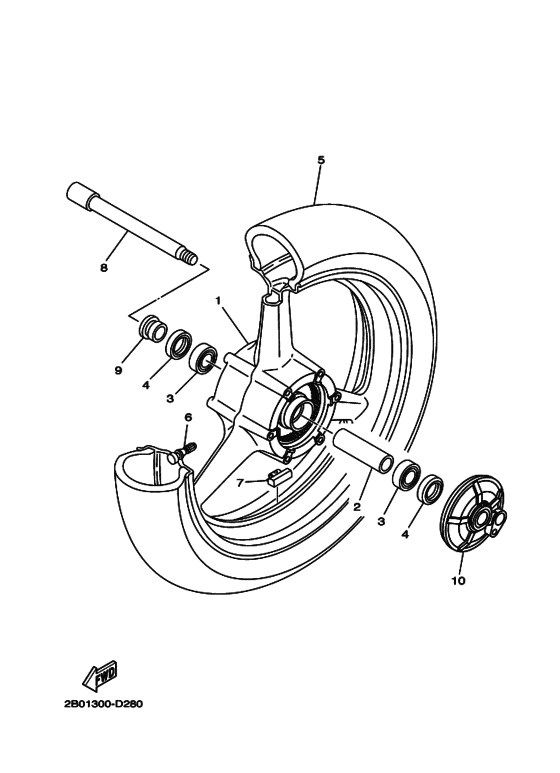 5

8

1

9

4

3

6

7

2

3

4

10

FWD

2B01300-D280