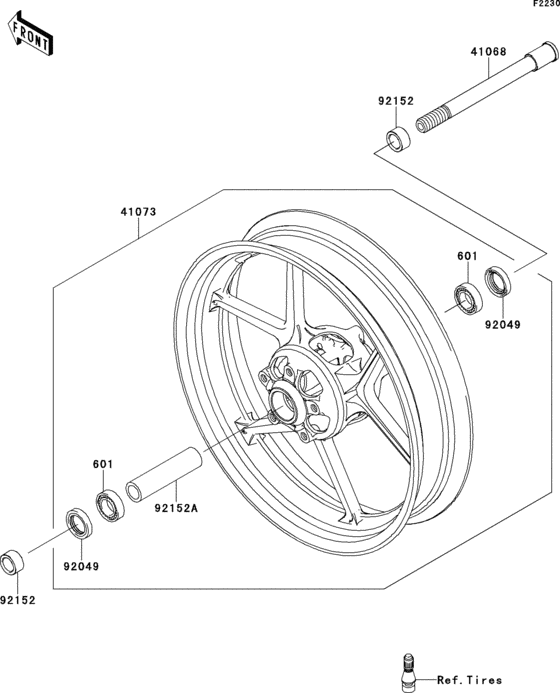 F2230

FRONT

41068

92152

41073

601

92049

601

92152A

92049

92152

Ref. Tires