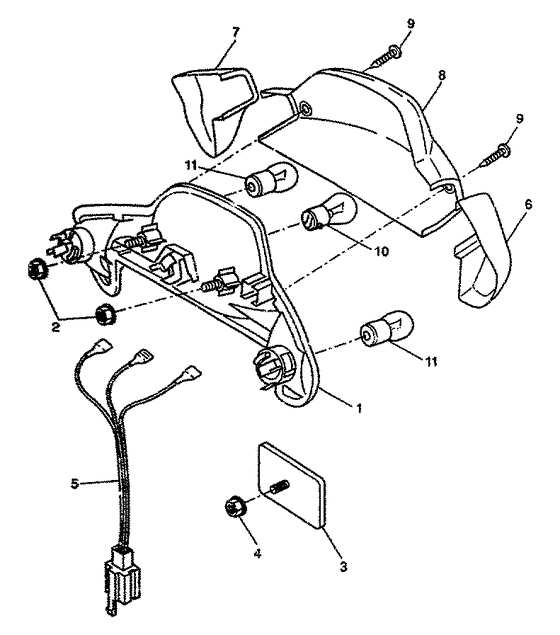 7
9
8
9
11
6
10
2
11
1
5
4
3